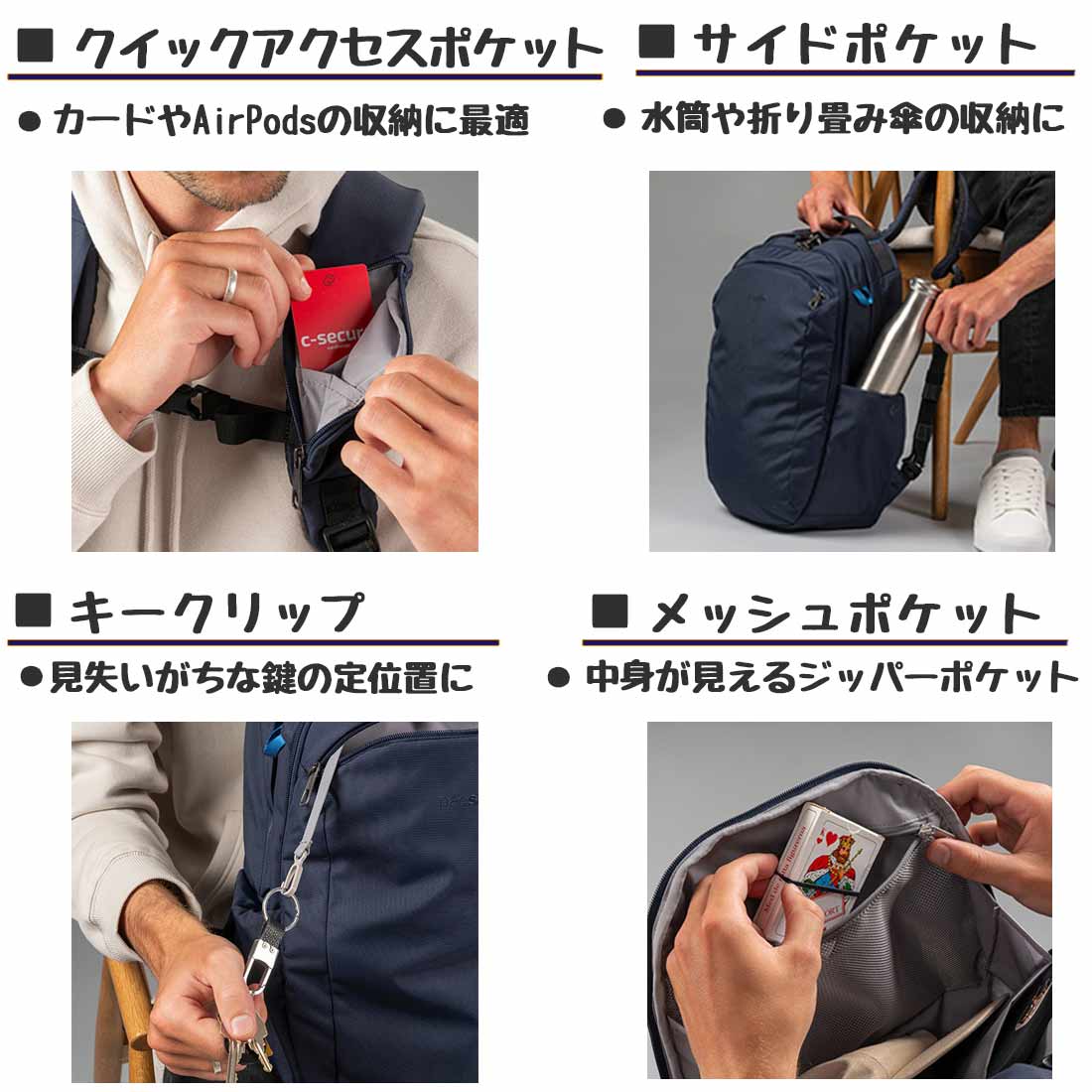 ■ クイックアクセスポケット

● カードやAirPodsの収納に最適

c-secur

■ サイドポケット

● 水筒や折り畳み傘の収納に

■ キークリップ

●見失いがちな鍵の定位置に

■ メッシュポケット

● 中身が見えるジッパーポケット