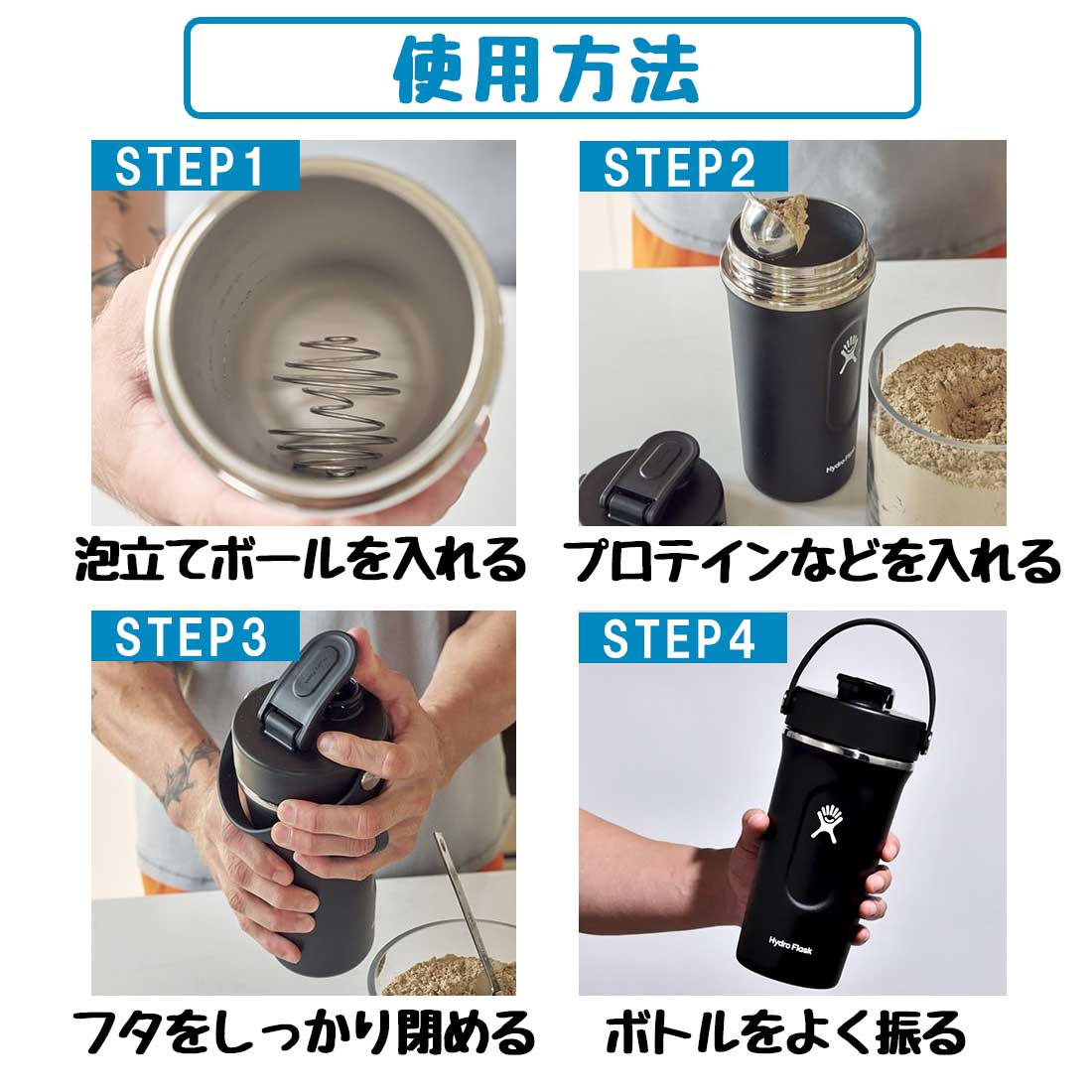 使用方法

STEP1

泡立てボールを入れる

STEP2

Hydro Flask

プロテインなどを入れる

STEP3

フタをしっかり閉める

STEP4

Hydro Flask

ボトルをよく振る