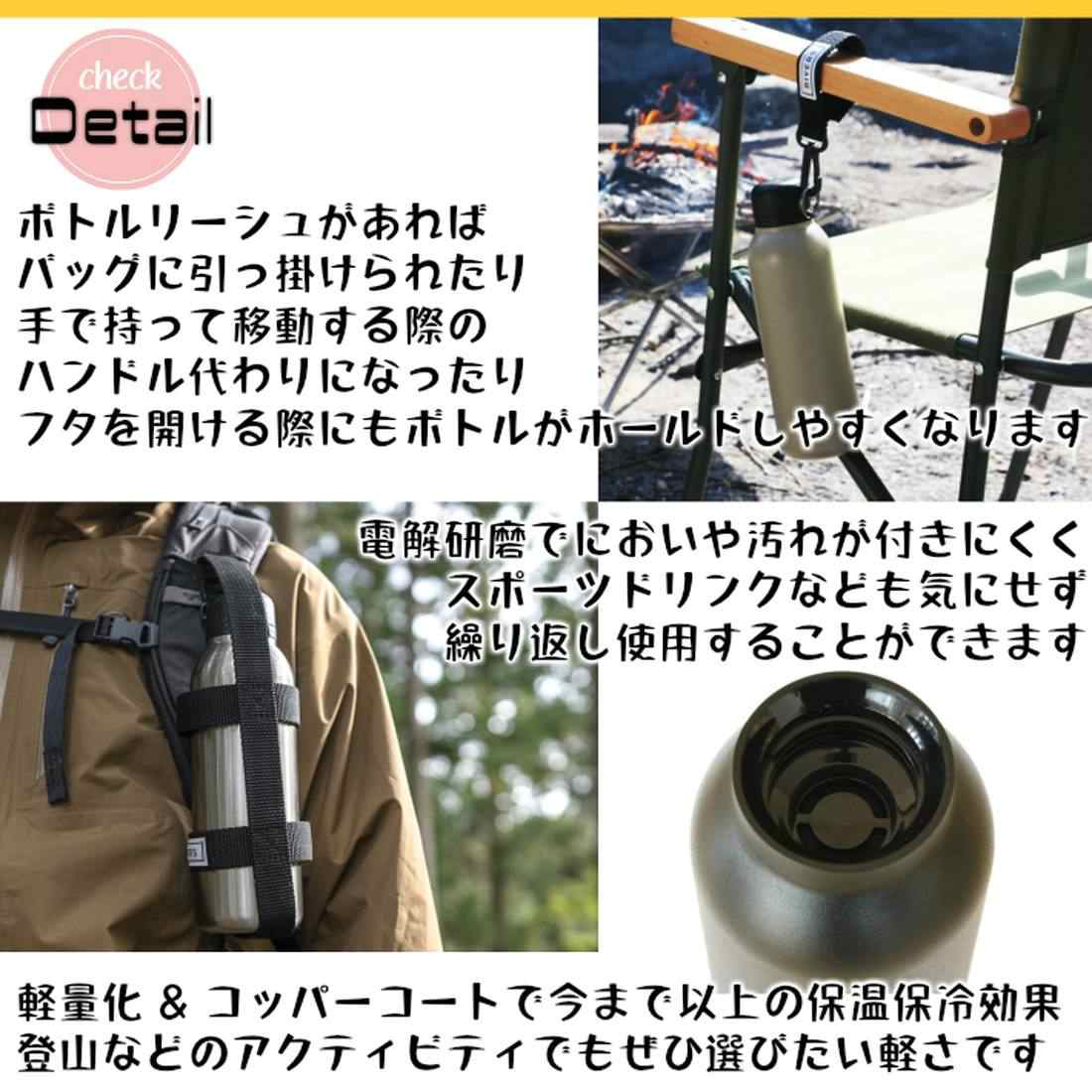 check
Detail

ボトルリーシュがあれば
バッグに引っ掛けられたり
手で持って移動する際の
ハンドル代わりになったり
フタを開ける際にもボトルがホールドしやすくなります

電解研磨でにおいや汚れが付きにくく
スポーツドリンクなども気にせず
繰り返し使用することができます

軽量化 & コッパーコートで今まで以上の保温保冷効果
登山などのアクティビティでもぜひ選びたい軽さです