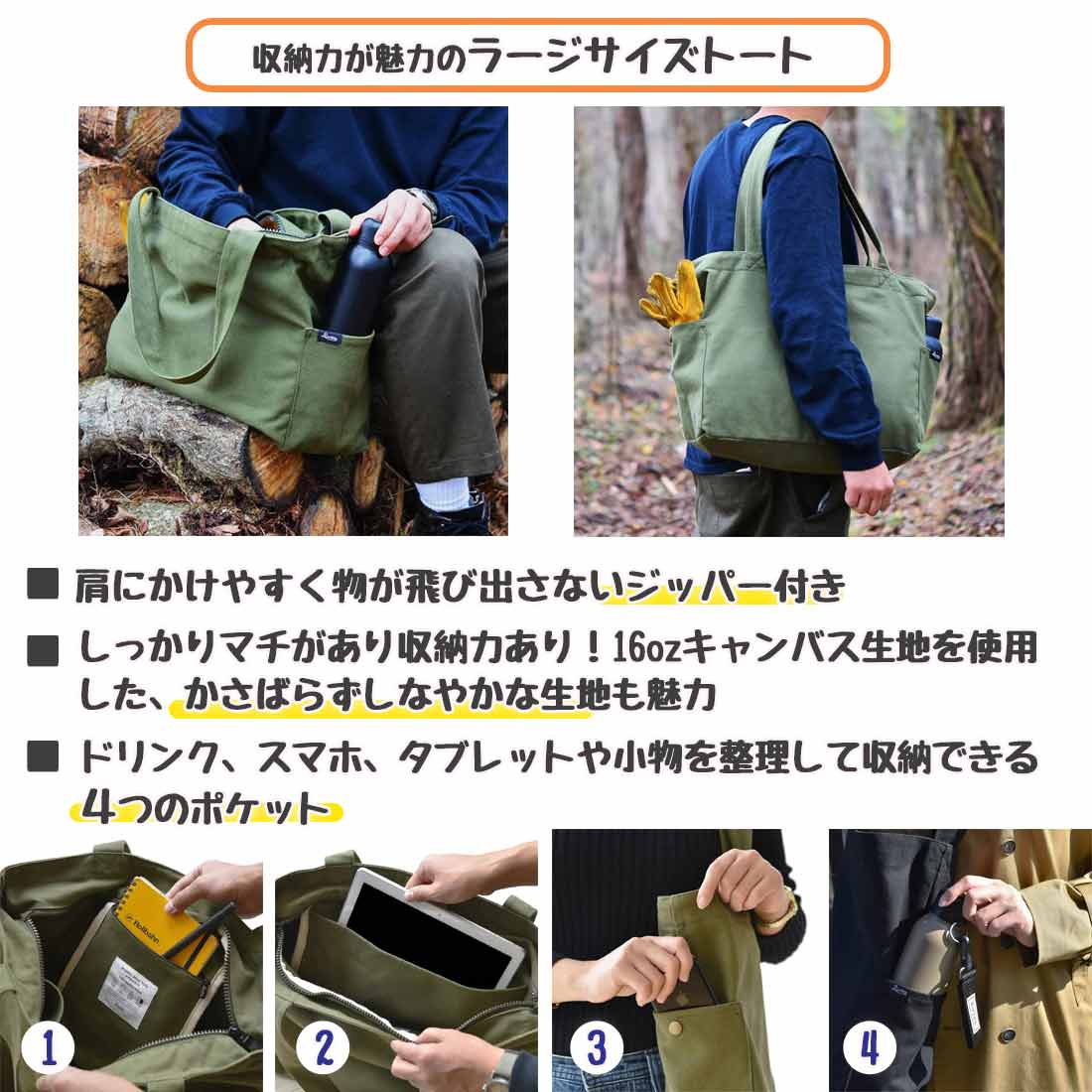 収納力が魅力のラージサイズトート

■ 肩にかけやすく物が飛び出さないジッパー付き

■ しっかりマチがあり収納力あり！16ozキャンバス生地を使用した、かさばらずしなやかな生地も魅力

■ ドリンク、スマホ、タブレットや小物を整理して収納できる4つのポケット

Rollbahn

1

2

3

4